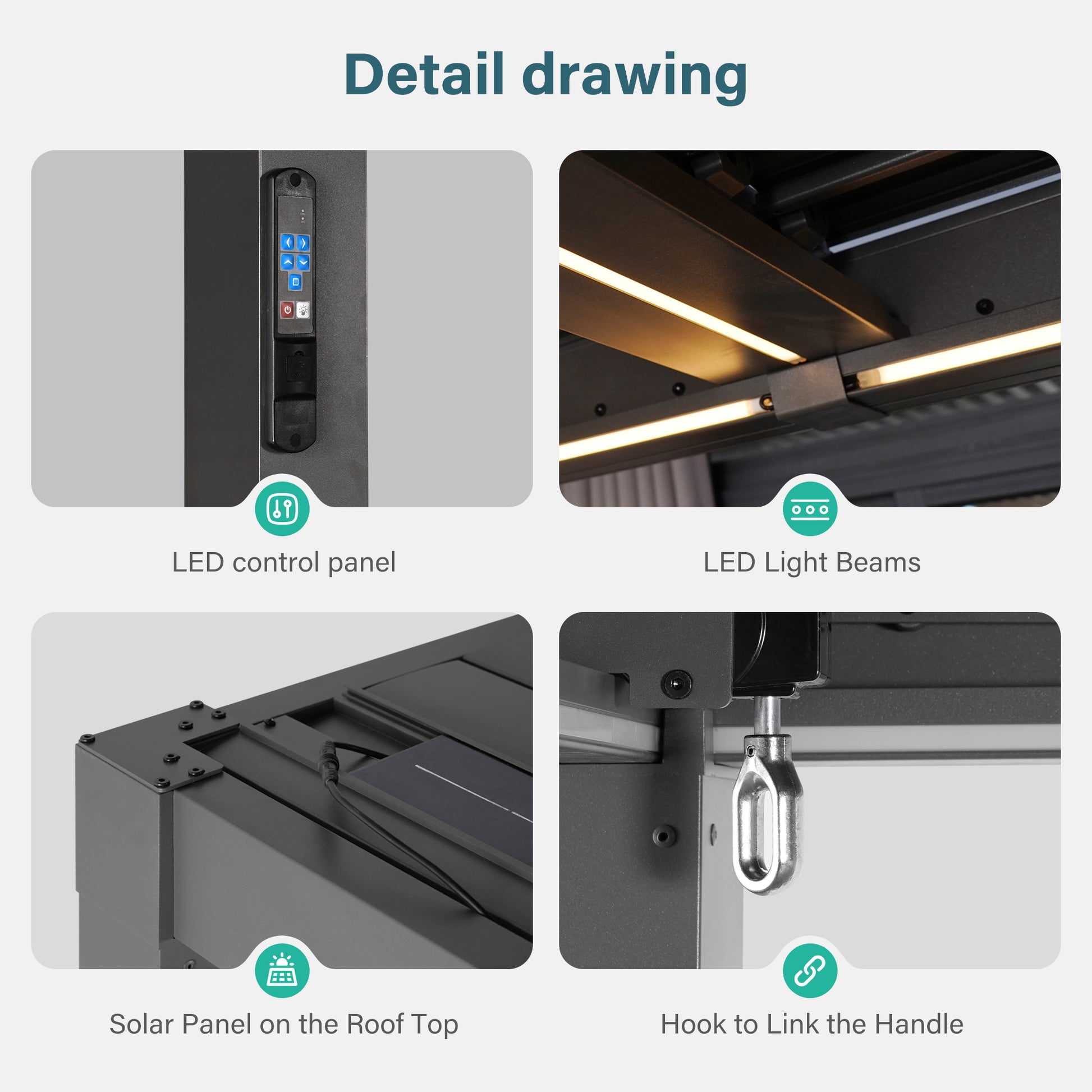 Detail drawing

LED control panel

LED Light Beams

Solar Panel on the Roof Top

Hook to Link the Handle