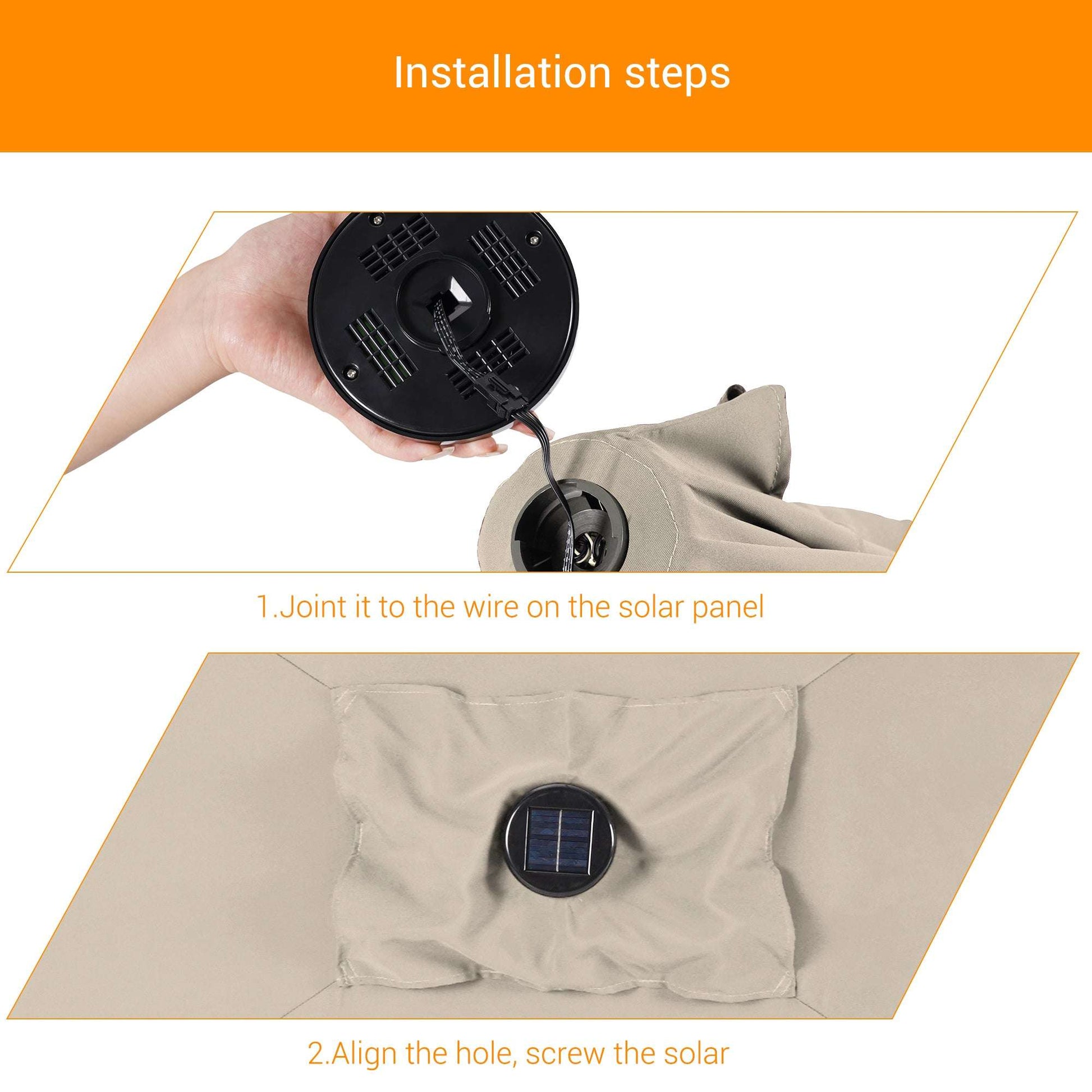 Installation steps

1.Joint it to the wire on the solar panel

2.Align the hole, screw the solar