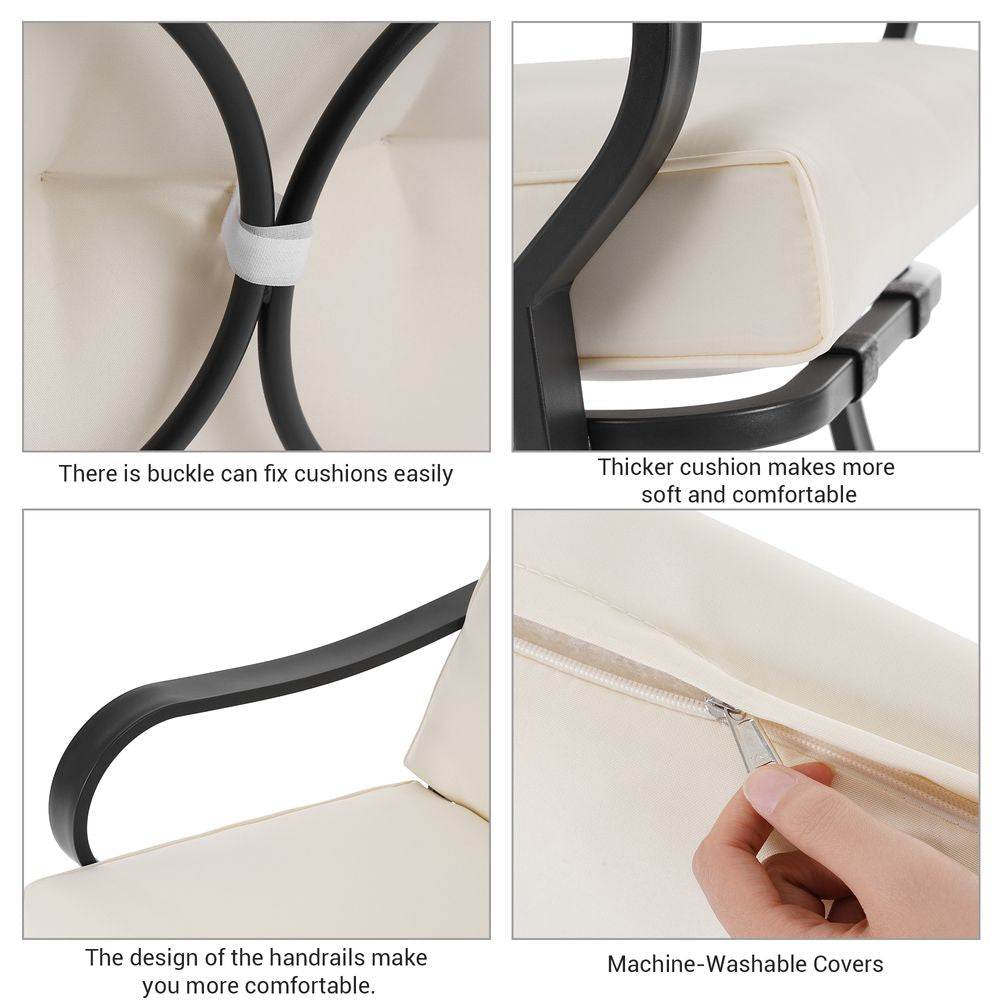 There is buckle can fix cushions easily

Thicker cushion makes more soft and comfortable

The design of the handrails make you more comfortable.

Machine-Washable Covers