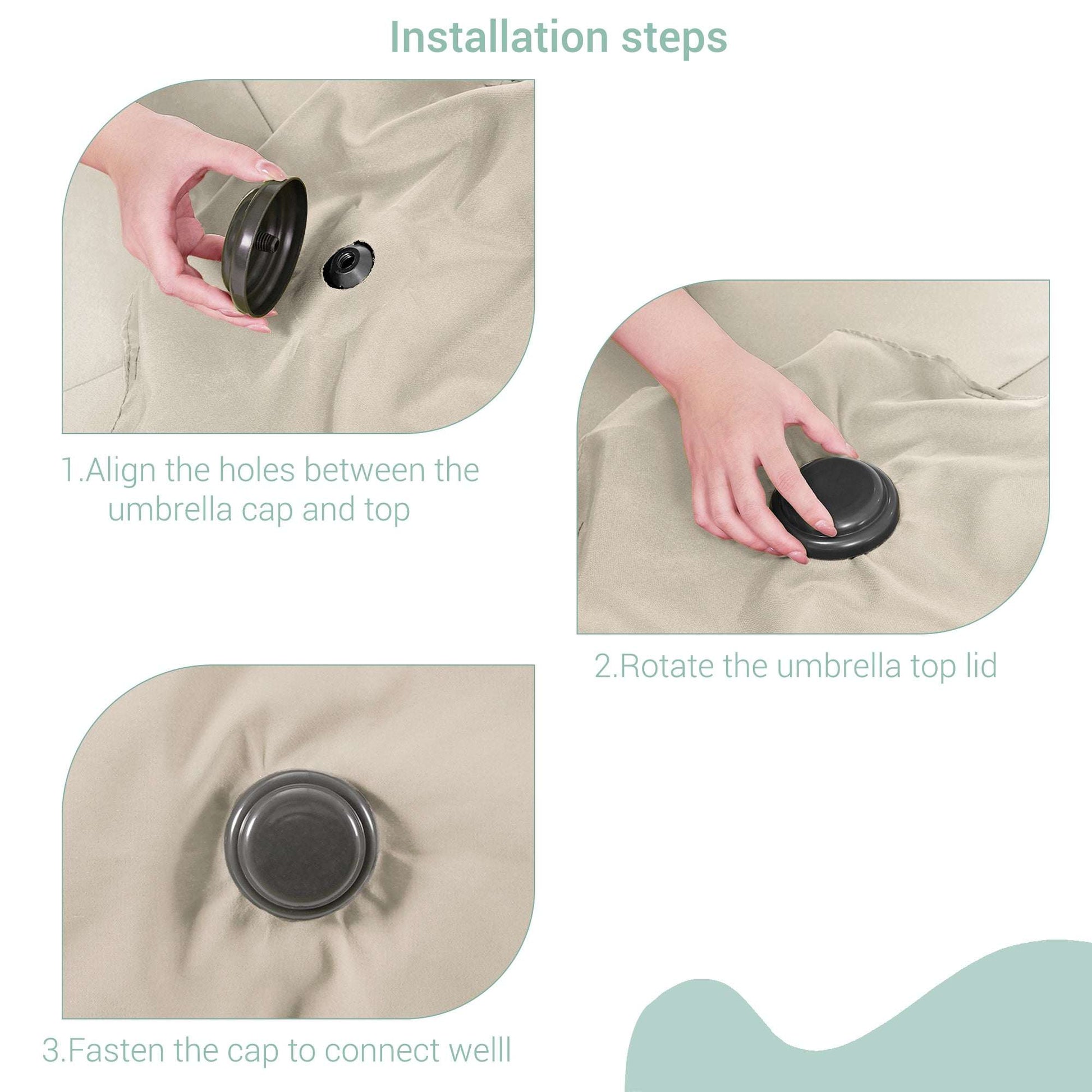 Installation steps

1.Align the holes between the umbrella cap and top

2.Rotate the umbrella top lid

3.Fasten the cap to connect welll