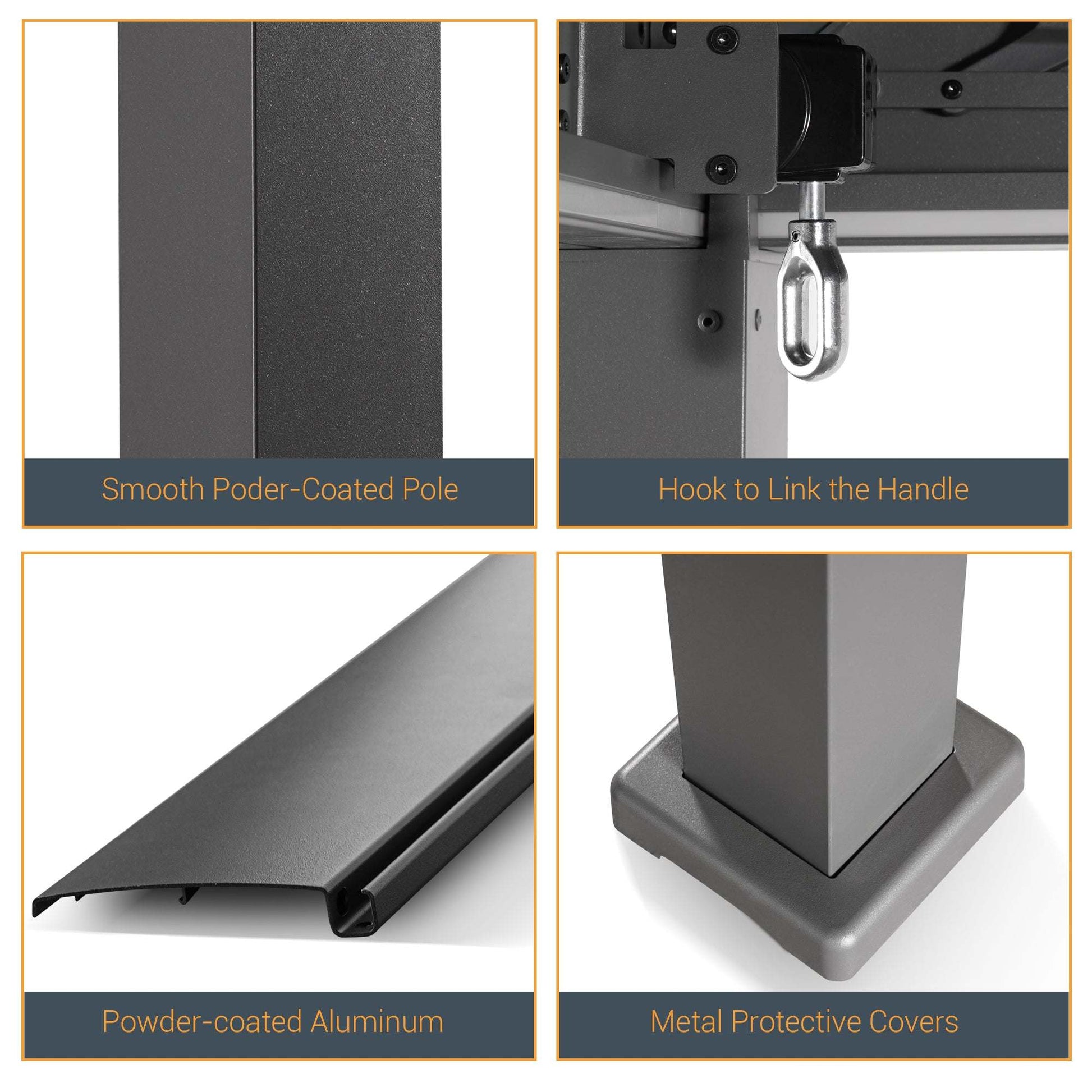 Smooth Poder-Coated Pole

Hook to Link the Handle

Powder-coated Aluminum

Metal Protective Covers