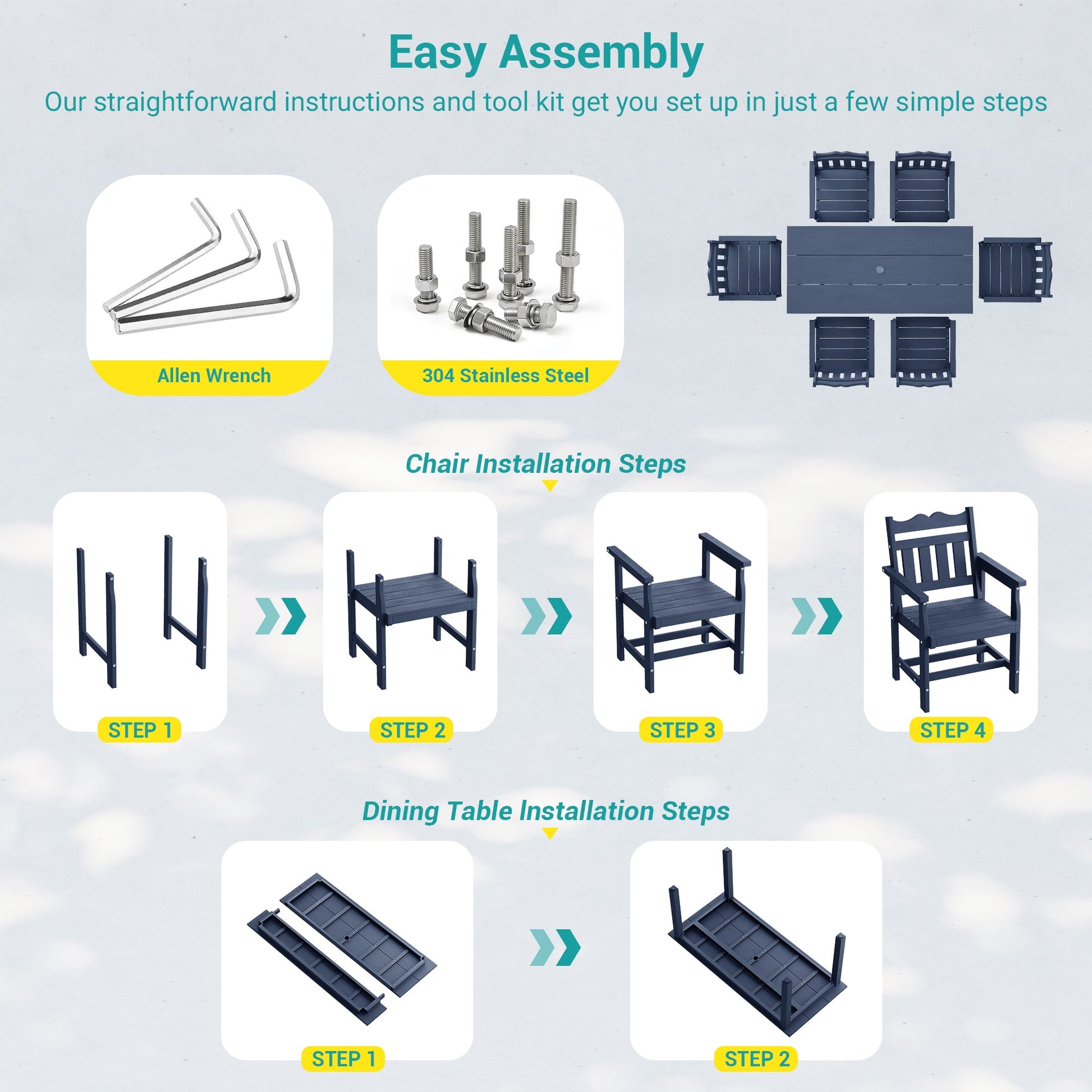 Easy Assembly

Our straightforward instructions and tool kit get you set up in just a few simple steps

Allen Wrench

304 Stainless Steel

Chair Installation Steps

STEP 1

STEP 2

STEP 3

STEP 4

Dining Table Installation Steps

STEP 1

STEP 2