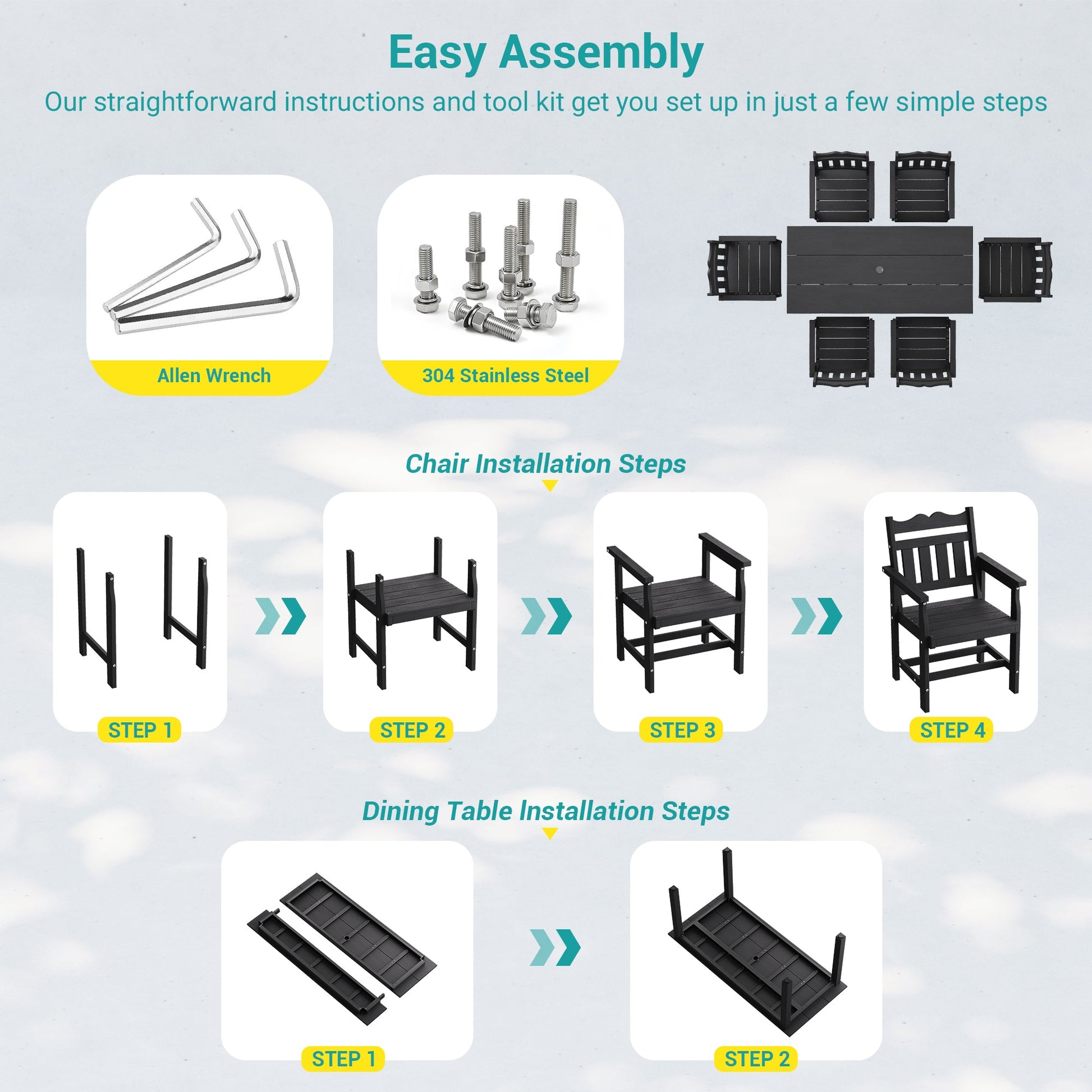 Easy Assembly

Our straightforward instructions and tool kit get you set up in just a few simple steps

Allen Wrench

304 Stainless Steel

Chair Installation Steps

STEP 1

STEP 2

STEP 3

STEP 4

Dining Table Installation Steps

STEP 1

STEP 2