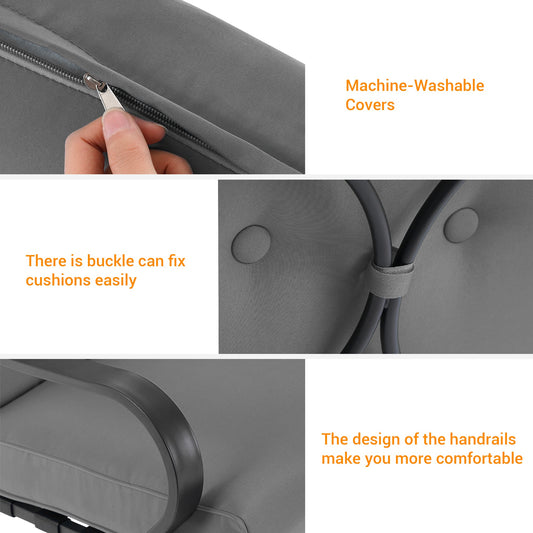 Machine-Washable Covers

There is buckle can fix cushions easily

The design of the handrails make you more comfortable